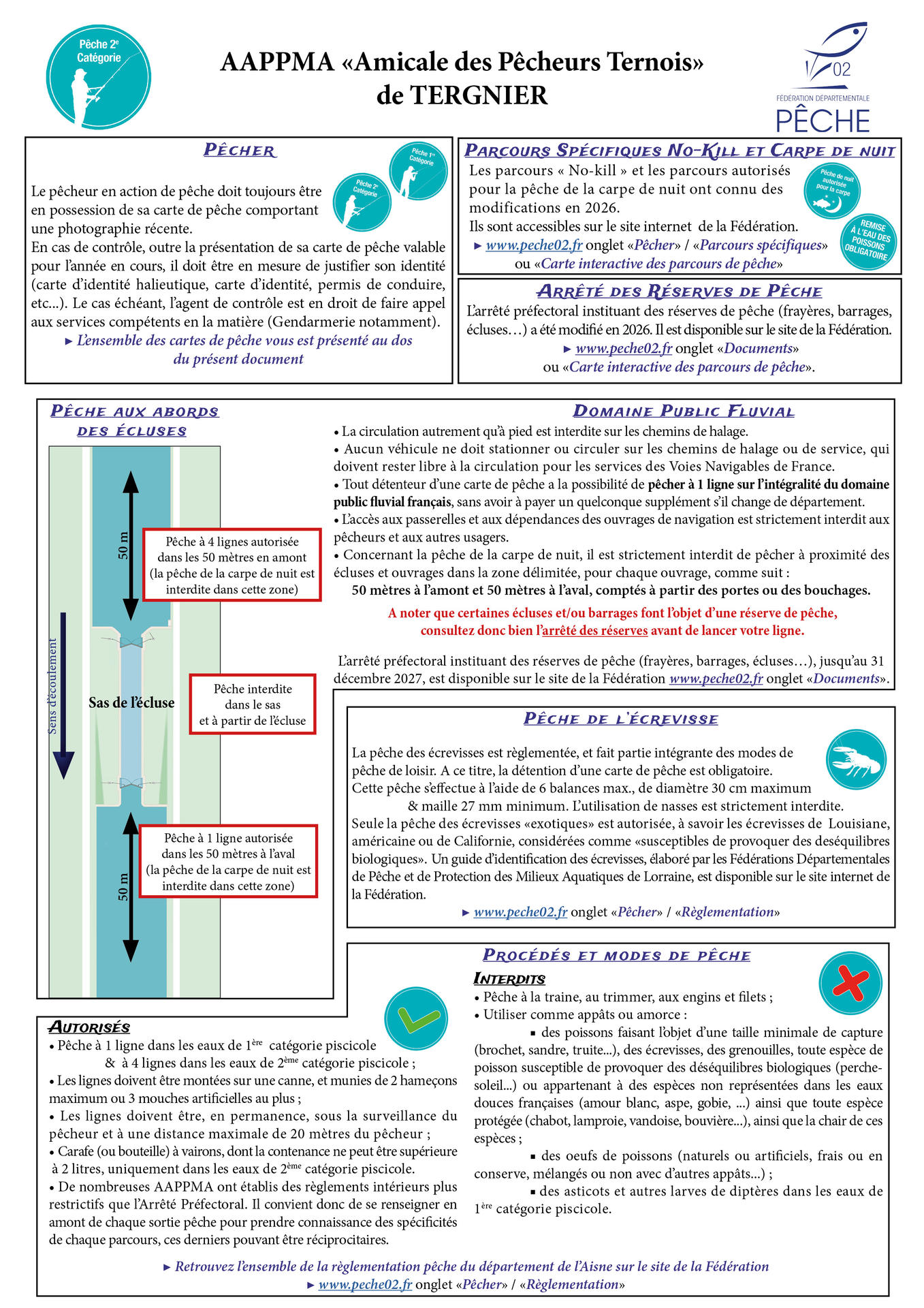 Pêche 2e Catégorie

AAPPMA «Amicale des Pêcheurs Ternois» de TERGNIER

02
FÉDÉRATION DÉPARTEMENTALE
PÊCHE

PÊCHER

Pêche 1re Catégorie
Pêche 2e Catégorie

Le pêcheur en action de pêche doit toujours être en possession de sa carte de pêche comportant une photographie récente.
En cas de contrôle, outre la présentation de sa carte de pêche valable pour l'année en cours, il doit être en mesure de justifier son identité (carte d'identité halieutique, carte d'identité, permis de conduire, etc...). Le cas échéant, l'agent de contrôle est en droit de faire appel aux services compétents en la matière (Gendarmerie notamment).
▸ L'ensemble des cartes de pêche vous est présenté au dos du présent document

PARCOURS SPÉCIFIQUES NO-KILL ET CARPE DE NUIT

Les parcours « No-kill » et les parcours autorisés pour la pêche de la carpe de nuit ont connu des modifications en 2026.
Ils sont accessibles sur le site internet de la Fédération.
▸ www.peche02.fr onglet «Pêcher» / «Parcours spécifiques» ou «Carte interactive des parcours de pêche»

Pêche de nuit autorisée pour la carpe

REMISE À L'EAU DES POISSONS OBLIGATOIRE

ARRÊTÉ DES RÉSERVES DE PÊCHE

L'arrêté préfectoral instituant des réserves de pêche (frayères, barrages, écluses…) a été modifié en 2026. Il est disponible sur le site de la Fédération.
▸ www.peche02.fr onglet «Documents» ou «Carte interactive des parcours de pêche».

PÊCHE AUX ABORDS DES ÉCLUSES

50 m

Pêche à 4 lignes autorisée dans les 50 mètres en amont (la pêche de la carpe de nuit est interdite dans cette zone)

Sens d'écoulement

Sas de l'écluse

Pêche interdite dans le sas et à partir de l'écluse

Pêche à 1 ligne autorisée dans les 50 mètres à l'aval (la pêche de la carpe de nuit est interdite dans cette zone)

50 m

DOMAINE PUBLIC FLUVIAL

• La circulation autrement qu'à pied est interdite sur les chemins de halage.
• Aucun véhicule ne doit stationner ou circuler sur les chemins de halage ou de service, qui doivent rester libre à la circulation pour les services des Voies Navigables de France.
• Tout détenteur d'une carte de pêche a la possibilité de pêcher à 1 ligne sur l'intégralité du domaine public fluvial français, sans avoir à payer un quelconque supplément s'il change de département.
• L'accès aux passerelles et aux dépendances des ouvrages de navigation est strictement interdit aux pêcheurs et aux autres usagers.
• Concernant la pêche de la carpe de nuit, il est strictement interdit de pêcher à proximité des écluses et ouvrages dans la zone délimitée, pour chaque ouvrage, comme suit :
50 mètres à l'amont et 50 mètres à l'aval, comptés à partir des portes ou des bouchages.

A noter que certaines écluses et/ou barrages font l'objet d'une réserve de pêche, consultez donc bien l'arrêté des réserves avant de lancer votre ligne.

L'arrêté préfectoral instituant des réserves de pêche (frayères, barrages, écluses…), jusqu'au 31 décembre 2027, est disponible sur le site de la Fédération www.peche02.fr onglet «Documents».

PÊCHE DE L'ÉCREVISSE

La pêche des écrevisses est règlementée, et fait partie intégrante des modes de pêche de loisir. A ce titre, la détention d'une carte de pêche est obligatoire.
Cette pêche s'effectue à l'aide de 6 balances max., de diamètre 30 cm maximum & maille 27 mm minimum. L'utilisation de nasses est strictement interdite.
Seule la pêche des écrevisses «exotiques» est autorisée, à savoir les écrevisses de Louisiane, américaine ou de Californie, considérées comme «susceptibles de provoquer des deséquilibres biologiques». Un guide d'identification des écrevisses, élaboré par les Fédérations Départementales de Pêche et de Protection des Milieux Aquatiques de Lorraine, est disponible sur le site internet de la Fédération.
▸ www.peche02.fr onglet «Pêcher» / «Règlementation»

PROCÉDÉS ET MODES DE PÊCHE

AUTORISÉS
• Pêche à 1 ligne dans les eaux de 1ère catégorie piscicole & à 4 lignes dans les eaux de 2ème catégorie piscicole ;
• Les lignes doivent être montées sur une canne, et munies de 2 hameçons maximum ou 3 mouches artificielles au plus ;
• Les lignes doivent être, en permanence, sous la surveillance du pêcheur et à une distance maximale de 20 mètres du pêcheur ;
• Carafe (ou bouteille) à vairons, dont la contenance ne peut être supérieure à 2 litres, uniquement dans les eaux de 2ème catégorie piscicole.
• De nombreuses AAPPMA ont établis des règlements intérieurs plus restrictifs que l'Arrêté Préfectoral. Il convient donc de se renseigner en amont de chaque sortie pêche pour prendre connaissance des spécificités de chaque parcours, ces derniers pouvant être réciprocitaires.

INTERDITS
• Pêche à la traine, au trimmer, aux engins et filets ;
• Utiliser comme appâts ou amorce :
▪ des poissons faisant l'objet d'une taille minimale de capture (brochet, sandre, truite...), des écrevisses, des grenouilles, toute espèce de poisson susceptible de provoquer des déséquilibres biologiques (perche-soleil...) ou appartenant à des espèces non représentées dans les eaux douces françaises (amour blanc, aspe, gobie, ...) ainsi que toute espèce protégée (chabot, lamproie, vandoise, bouvière...), ainsi que la chair de ces espèces ;
▪ des oeufs de poissons (naturels ou artificiels, frais ou en conserve, mélangés ou non avec d'autres appâts...) ;
▪ des asticots et autres larves de diptères dans les eaux de 1ère catégorie piscicole.

▸ Retrouvez l'ensemble de la règlementation pêche du département de l'Aisne sur le site de la Fédération
▸ www.peche02.fr onglet «Pêcher» / «Règlementation»